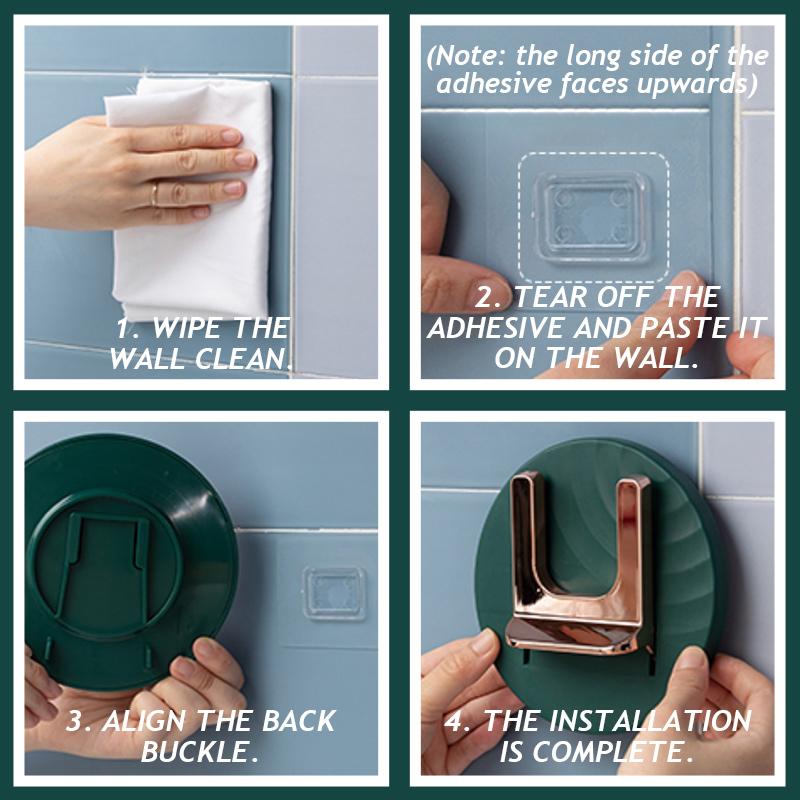 1. WIPE THE WALL CLEAN.

(Note: the long side of the adhesive faces upwards)

2. TEAR OFF THE ADHESIVE AND PASTE IT ON THE WALL.

3. ALIGN THE BACK BUCKLE.

4. THE INSTALLATION IS COMPLETE.